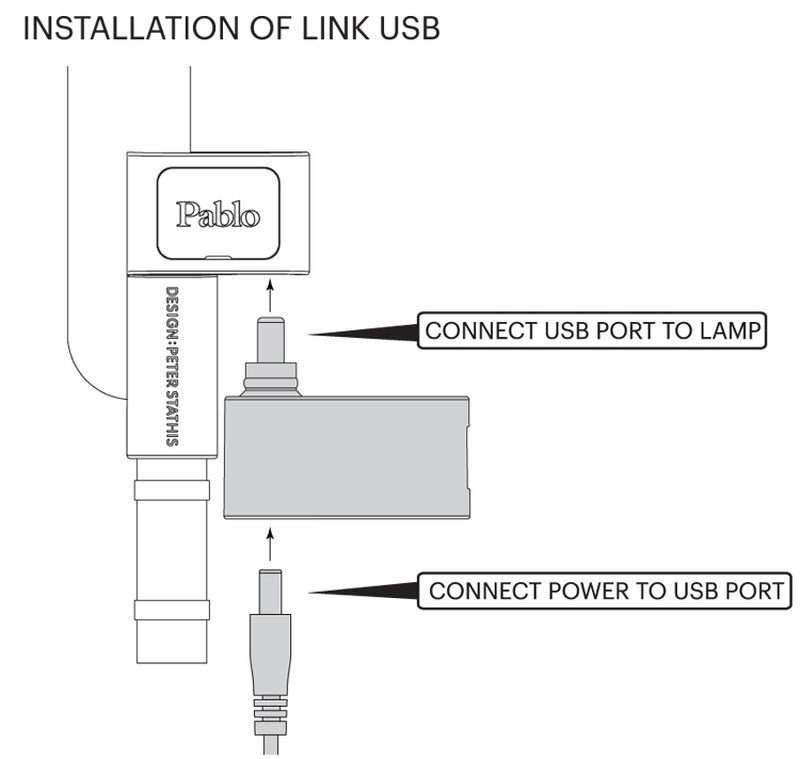 INSTALLATION OF LINK USB

Pablo

DESIGN:PETER STATHIS

CONNECT USB PORT TO LAMP

CONNECT POWER TO USB PORT