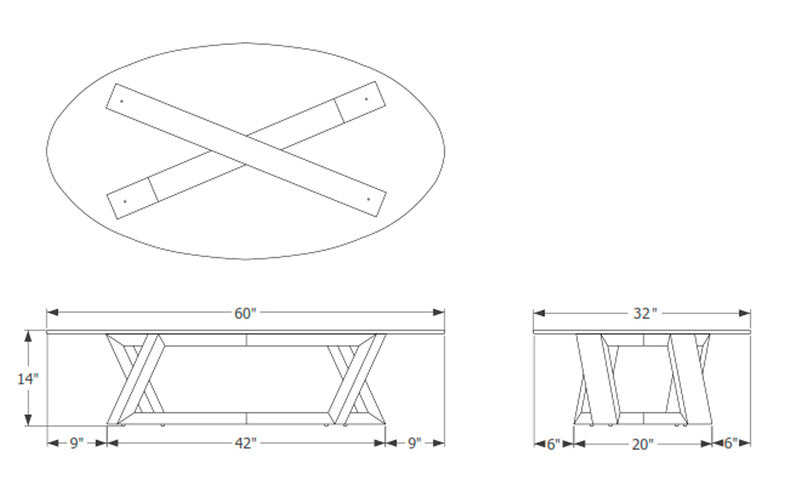 60"
14"
9"
42"
9"
32"
6"
20"
6"