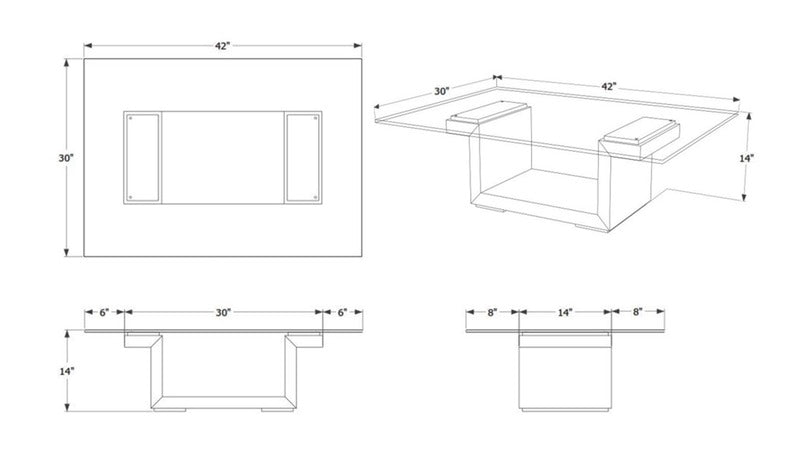 42"

30"

30"

42"

14"

6"

30"

6"

14"

8"

14"

8"