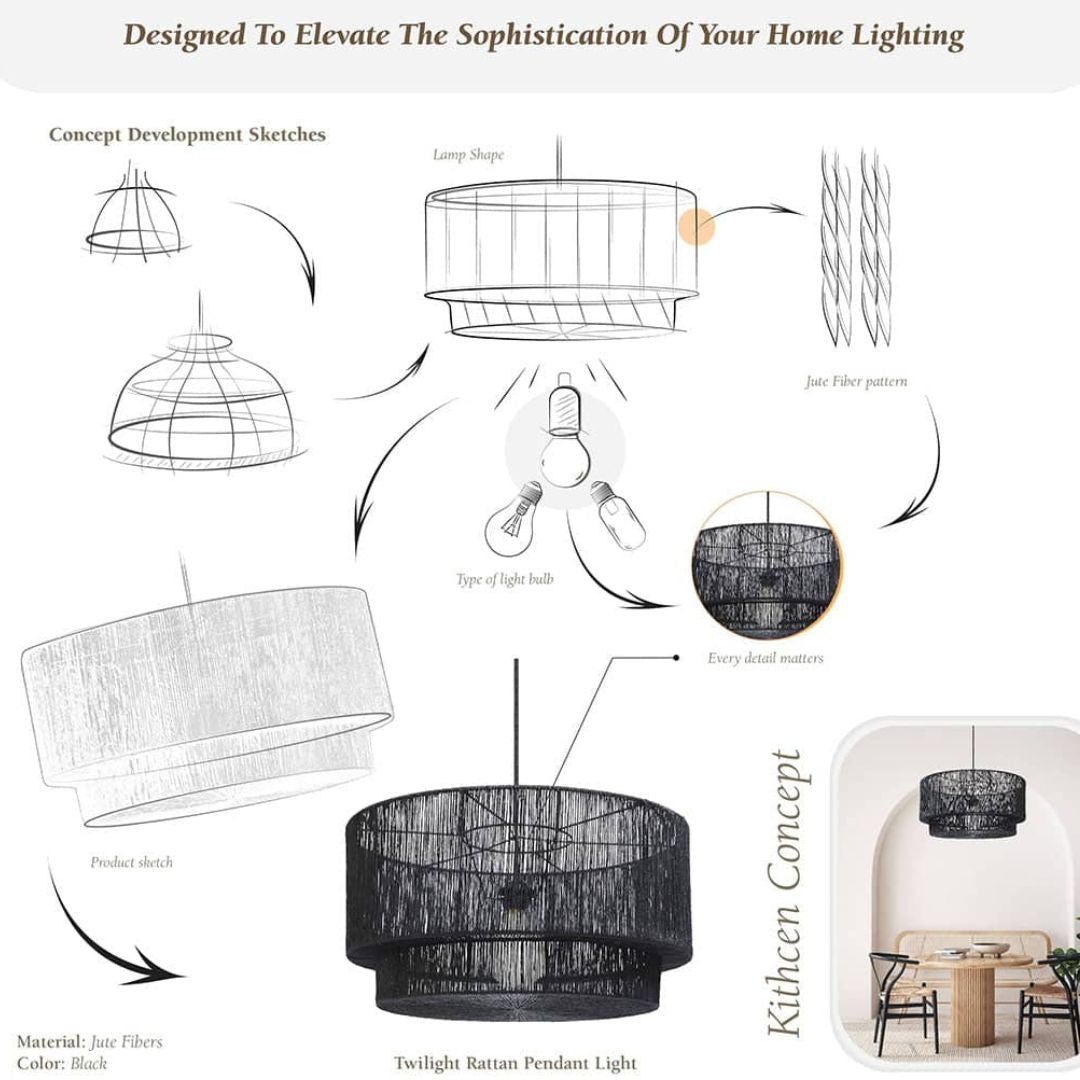 Designed To Elevate The Sophistication Of Your Home Lighting

Concept Development Sketches

Lamp Shape

Jute Fiber pattern

Type of light bulb

Every detail matters

Product sketch

Kithcen Concept

Material: Jute Fibers
Color: Black

Twilight Rattan Pendant Light